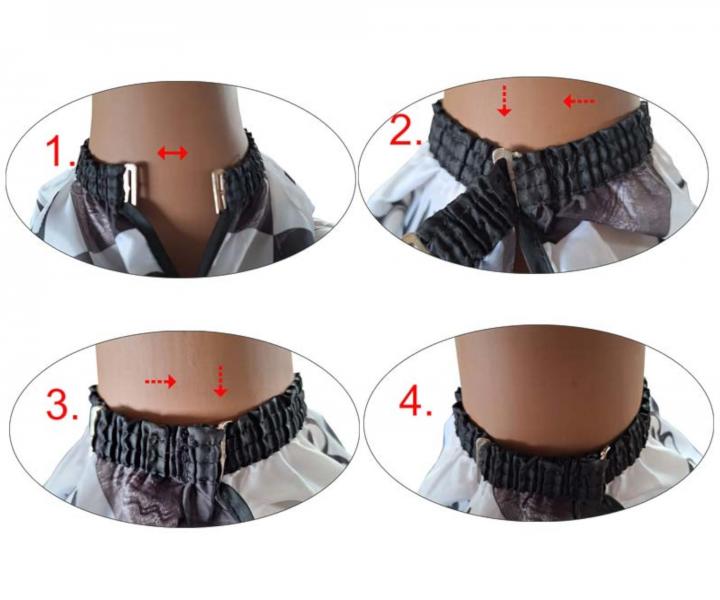 1.

2.

3.

4.